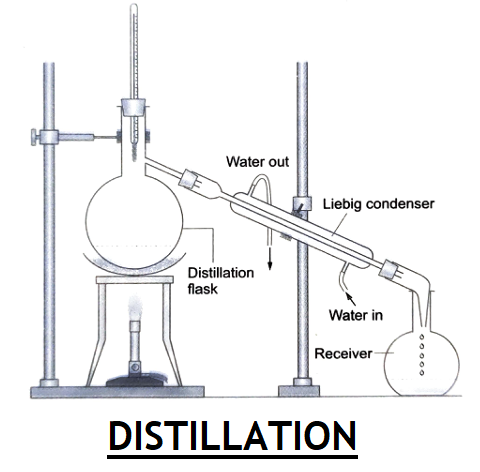 Water out

Liebig condenser

Distillation flask

Water in

Receiver

DISTILLATION